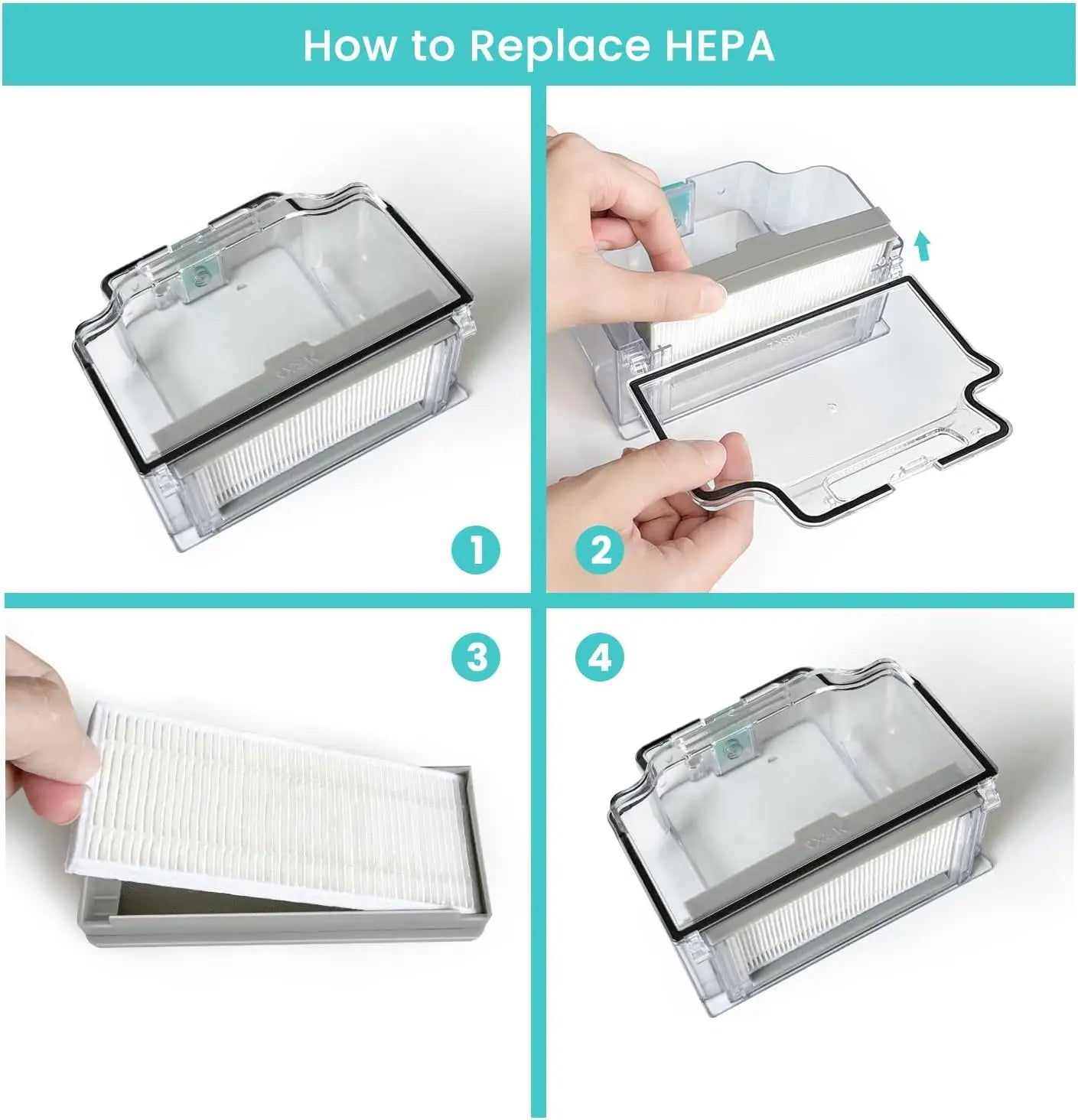 How to Replace HEPA

1

2

3

4